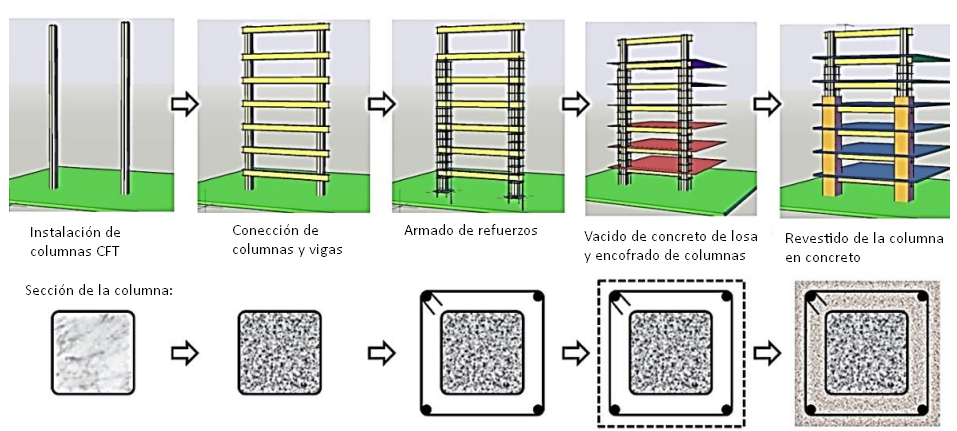 Instalación de columnas CFT

Conección de columnas y vigas

Armado de refuerzos

Vacido de concreto de losa y encofrado de columnas

Revestido de la columna en concreto

Sección de la columna: